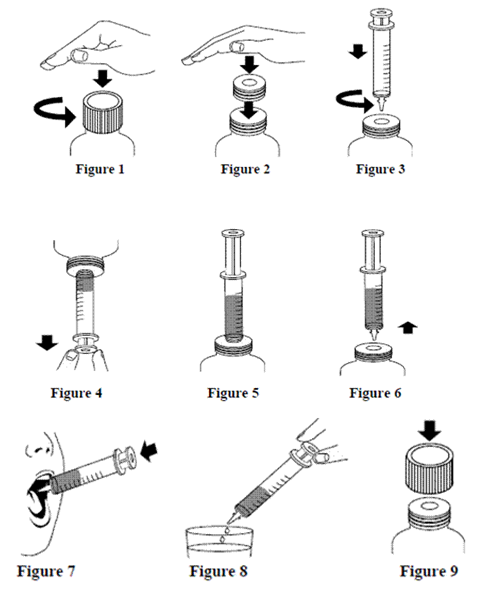 Figure 1

Figure 2

Figure 3

Figure 4

Figure 5

Figure 6

Figure 7

Figure 8

Figure 9