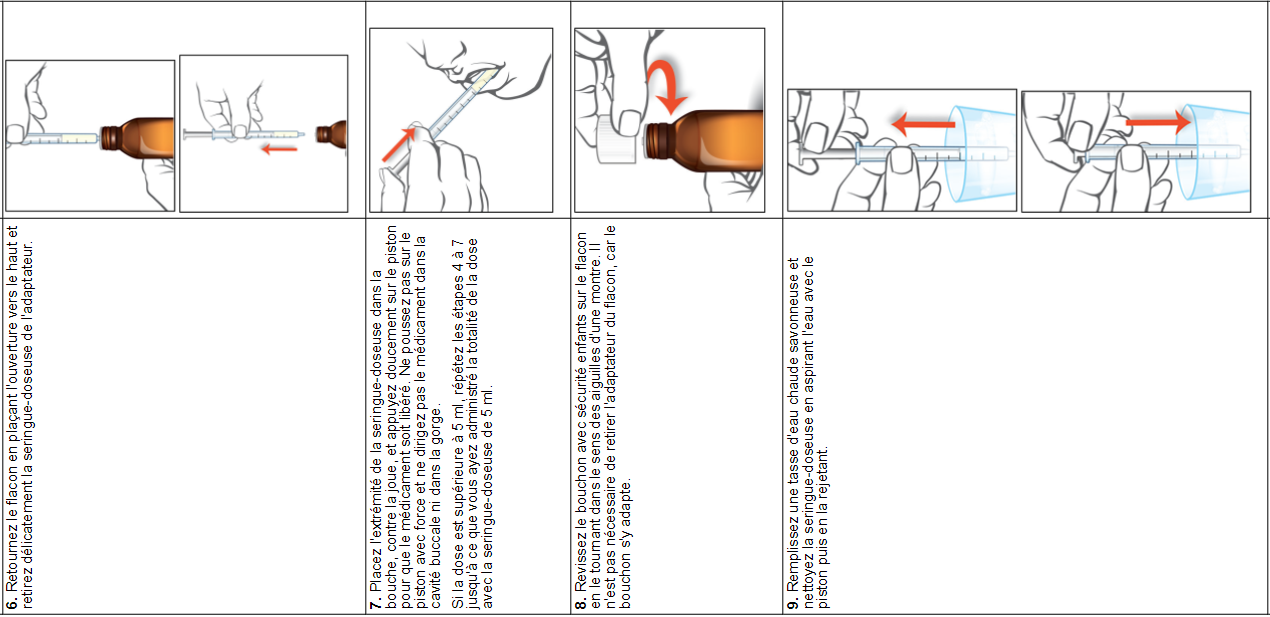 6. Retournez le flacon en plaçant l'ouverture vers le haut et retirez délicatement la seringue-doseuse de l'adaptateur.

7. Placez l'extrémité de la seringue-doseuse dans la bouche, contre la joue, et appuyez doucement sur le piston pour que le médicament soit libéré. Ne poussez pas sur le piston avec force et ne dirigez pas le médicament dans la cavité buccale ni dans la gorge.

Si la dose est supérieure à 5 ml, répétez les étapes 4 à 7 jusqu'à ce que vous ayez administré la totalité de la dose avec la seringue-doseuse de 5 ml.

8. Revissez le bouchon avec sécurité enfants sur le flacon en le tournant dans le sens des aiguilles d'une montre. Il n'est pas nécessaire de retirer l'adaptateur du flacon, car le bouchon s'y adapte.

9. Remplissez une tasse d'eau chaude savonneuse et nettoyez la seringue-doseuse en aspirant l'eau avec le piston puis en la rejetant.