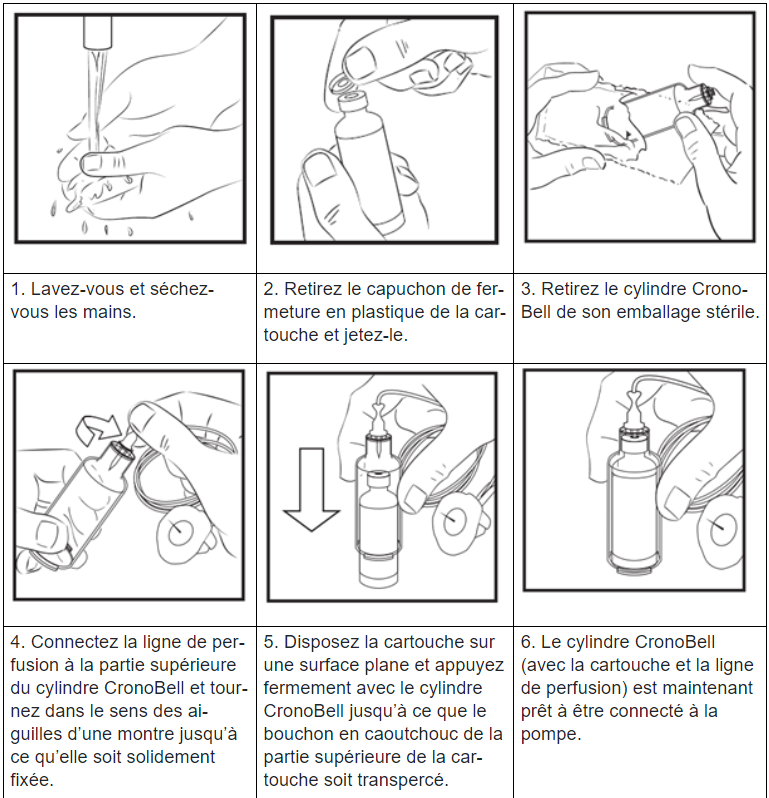 | | | |
|---|---|---|
| 1. Lavez-vous et séchez-vous les mains. | 2. Retirez le capuchon de fermeture en plastique de la cartouche et jetez-le. | 3. Retirez le cylindre CronoBell de son emballage stérile. |
| 4. Connectez la ligne de perfusion à la partie supérieure du cylindre CronoBell et tournez dans le sens des aiguilles d'une montre jusqu'à ce qu'elle soit solidement fixée. | 5. Disposez la cartouche sur une surface plane et appuyez fermement avec le cylindre CronoBell jusqu'à ce que le bouchon en caoutchouc de la partie supérieure de la cartouche soit transpercé. | 6. Le cylindre CronoBell (avec la cartouche et la ligne de perfusion) est maintenant prêt à être connecté à la pompe. |