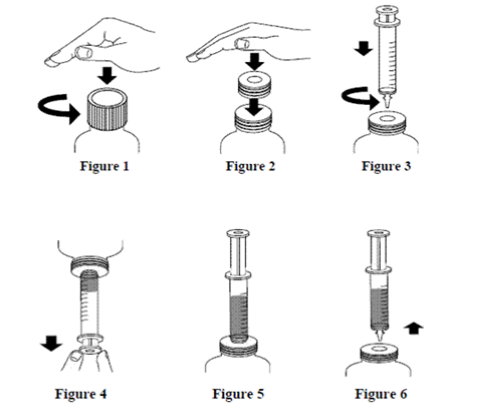 Figure 1

Figure 2

Figure 3

Figure 4

Figure 5

Figure 6