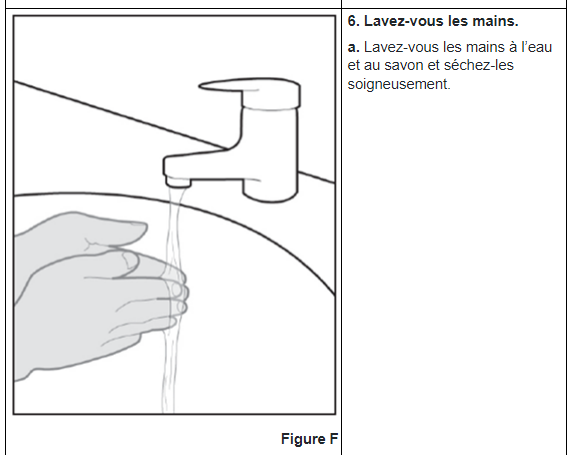 Figure F

6. Lavez-vous les mains.

a. Lavez-vous les mains à l'eau et au savon et séchez-les soigneusement.