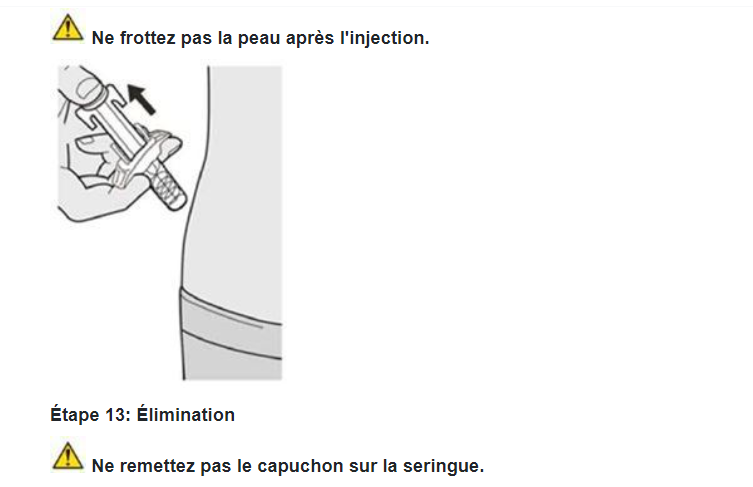 Ne frottez pas la peau après l'injection.

Étape 13: Élimination

Ne remettez pas le capuchon sur la seringue.