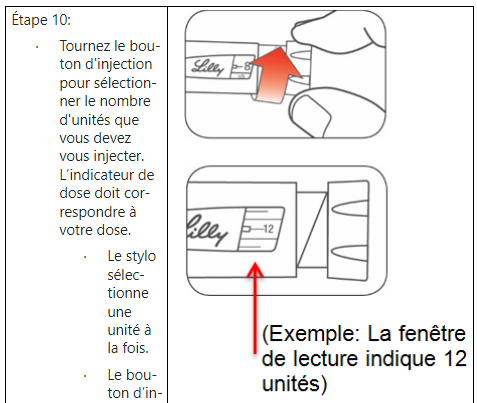 Étape 10:

· Tournez le bouton d'injection pour sélectionner le nombre d'unités que vous devez vous injecter. L'indicateur de dose doit correspondre à votre dose.

· Le stylo sélectionne une unité à la fois.

· Le bouton d'in-

Lilly 8

Lilly 12

(Exemple: La fenêtre de lecture indique 12 unités)