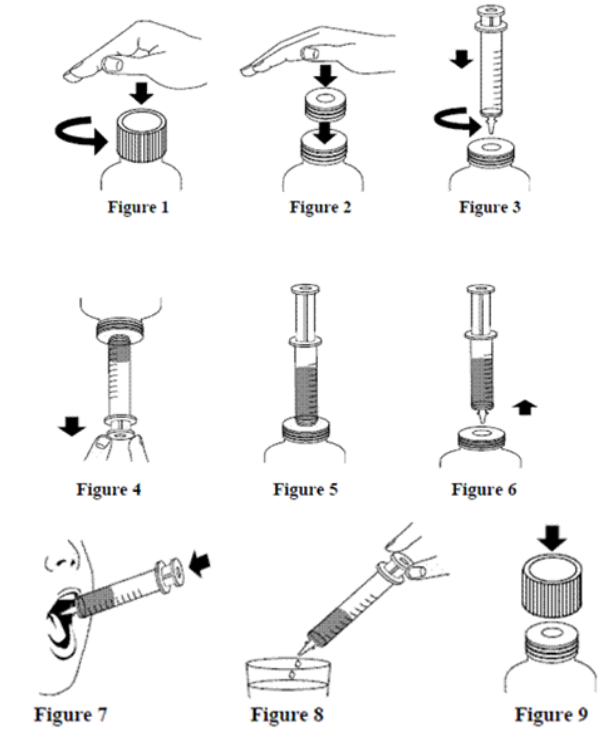 Figure 1
Figure 2
Figure 3

Figure 4
Figure 5
Figure 6

Figure 7
Figure 8
Figure 9