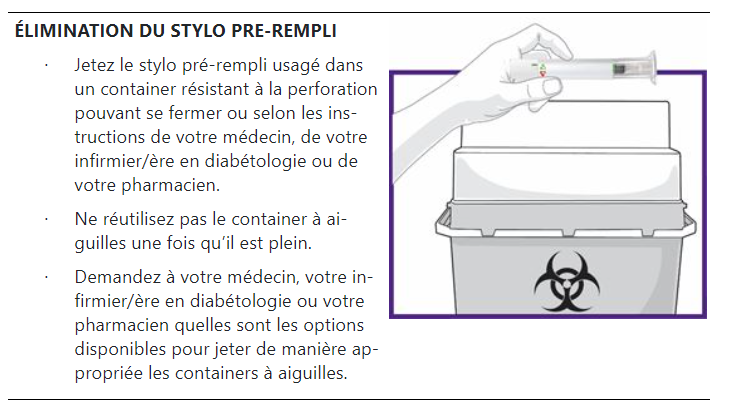 ÉLIMINATION DU STYLO PRE-REMPLI

· Jetez le stylo pré-rempli usagé dans un container résistant à la perforation pouvant se fermer ou selon les instructions de votre médecin, de votre infirmier/ère en diabétologie ou de votre pharmacien.

· Ne réutilisez pas le container à aiguilles une fois qu'il est plein.

· Demandez à votre médecin, votre infirmier/ère en diabétologie ou votre pharmacien quelles sont les options disponibles pour jeter de manière appropriée les containers à aiguilles.