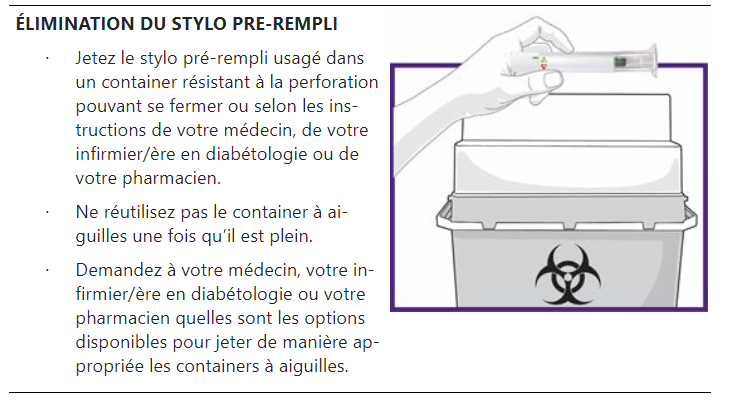 ÉLIMINATION DU STYLO PRE-REMPLI

· Jetez le stylo pré-rempli usagé dans un container résistant à la perforation pouvant se fermer ou selon les instructions de votre médecin, de votre infirmier/ère en diabétologie ou de votre pharmacien.

· Ne réutilisez pas le container à aiguilles une fois qu'il est plein.

· Demandez à votre médecin, votre infirmier/ère en diabétologie ou votre pharmacien quelles sont les options disponibles pour jeter de manière appropriée les containers à aiguilles.