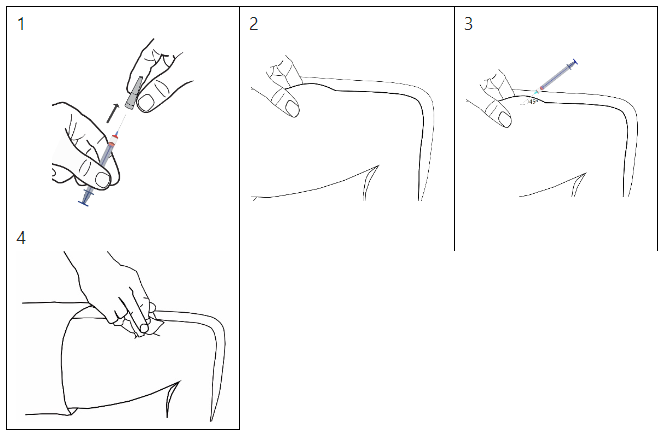 1

2

3

4