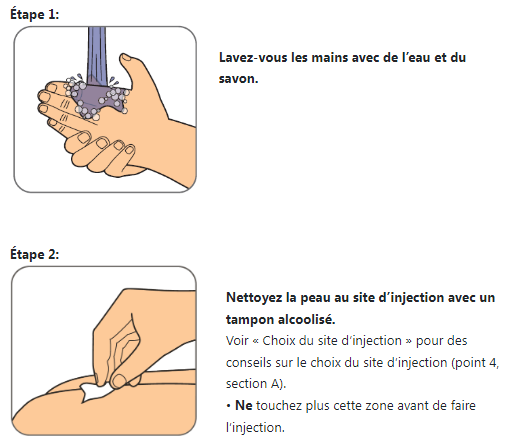 Étape 1:

Lavez-vous les mains avec de l'eau et du savon.

Étape 2:

Nettoyez la peau au site d'injection avec un tampon alcoolisé.
Voir « Choix du site d'injection » pour des conseils sur le choix du site d'injection (point 4, section A).
• Ne touchez plus cette zone avant de faire l'injection.