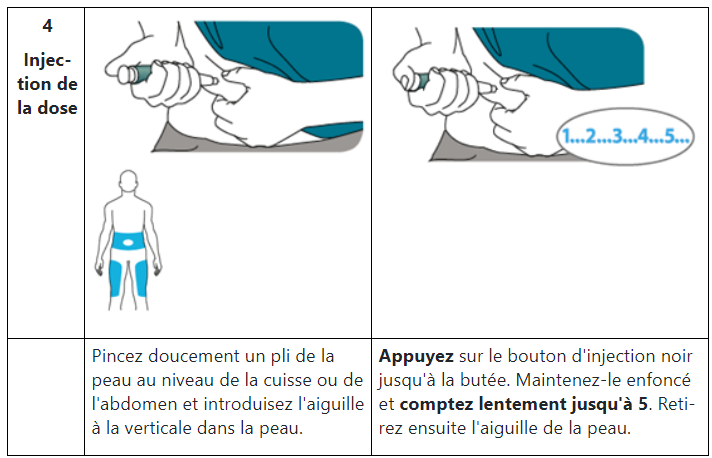 | 4 Injection de la dose | | 1...2...3...4...5... |
|---|---|---|
| | Pincez doucement un pli de la peau au niveau de la cuisse ou de l'abdomen et introduisez l'aiguille à la verticale dans la peau. | **Appuyez** sur le bouton d'injection noir jusqu'à la butée. Maintenez-le enfoncé et **comptez lentement jusqu'à 5**. Retirez ensuite l'aiguille de la peau. |