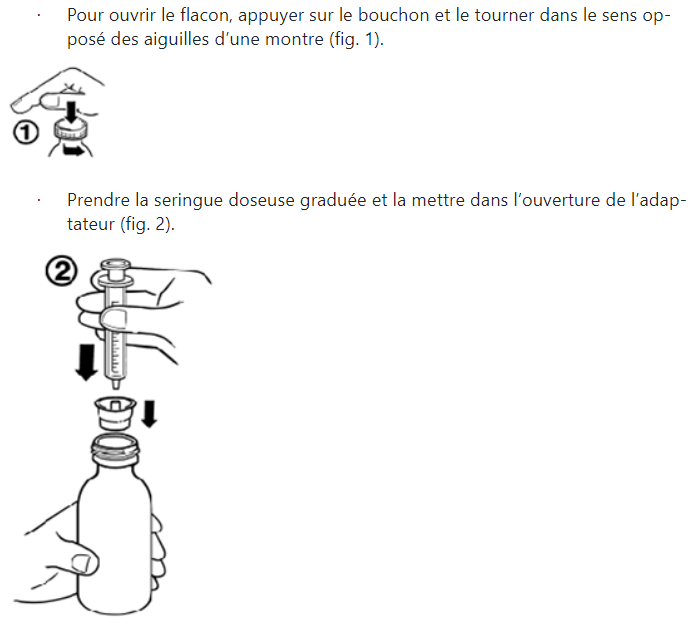 · Pour ouvrir le flacon, appuyer sur le bouchon et le tourner dans le sens opposé des aiguilles d'une montre (fig. 1).

①

· Prendre la seringue doseuse graduée et la mettre dans l'ouverture de l'adaptateur (fig. 2).

②