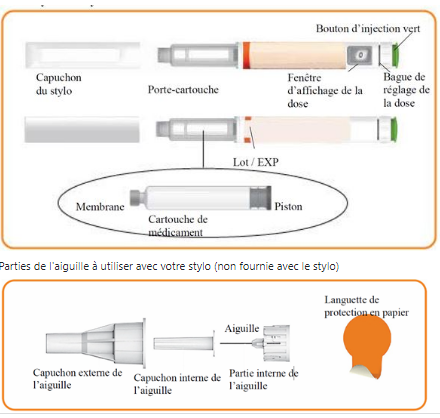 Bouton d'injection vert

Capuchon du stylo

Porte-cartouche

Fenêtre d'affichage de la dose

Bague de réglage de la dose

Lot / EXP

Membrane

Cartouche de médicament

Piston

Parties de l'aiguille à utiliser avec votre stylo (non fournie avec le stylo)

Languette de protection en papier

Aiguille

Capuchon externe de l'aiguille

Capuchon interne de l'aiguille

Partie interne de l'aiguille